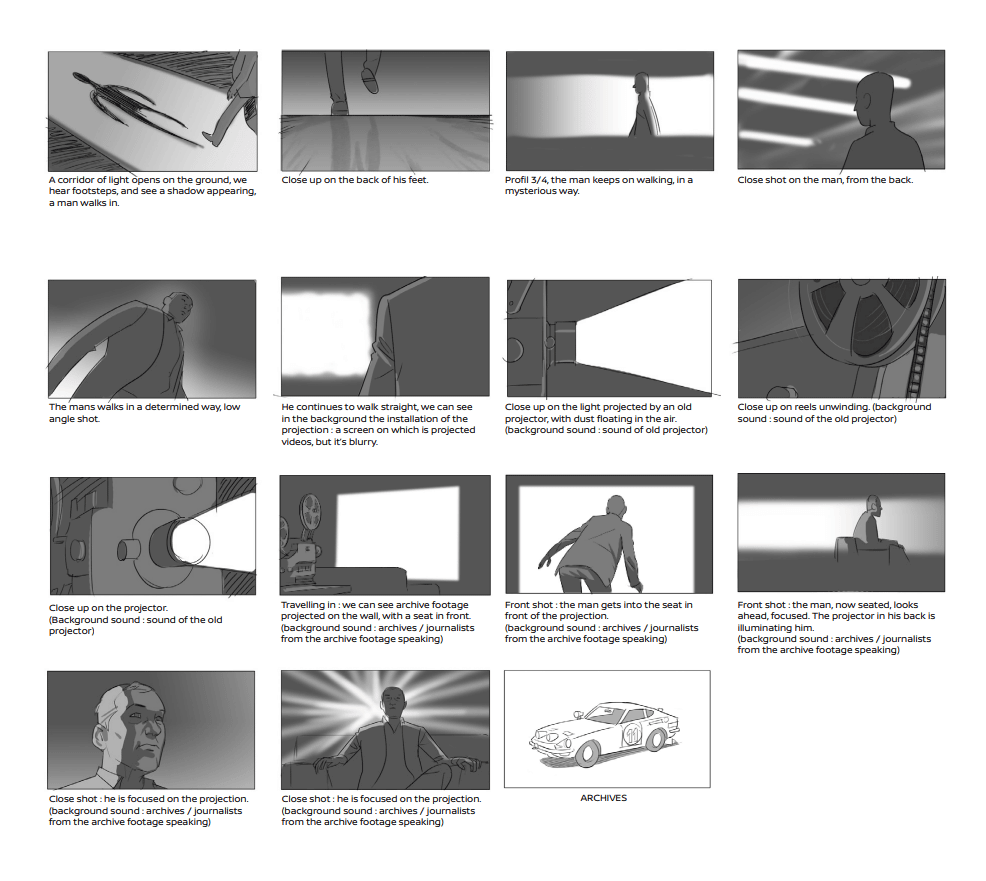 A corridor of light opens on the ground, we hear footsteps, and see a shadow appearing, a man walks in.

Close up on the back of his feet.

Profil 3/4, the man keeps on walking, in a mysterious way.

Close shot on the man, from the back.

The mans walks in a determined way, low angle shot.

He continues to walk straight, we can see in the background the installation of the projection : a screen on which is projected videos, but it's blurry.

Close up on the light projected by an old projector, with dust floating in the air. (background sound : sound of old projector)

Close up on reels unwinding. (background sound : sound of the old projector)

Close up on the projector. (Background sound : sound of the old projector)

Travelling in : we can see archive footage projected on the wall, with a seat in front. (background sound : archives / journalists from the archive footage speaking)

Front shot : the man gets into the seat in front of the projection. (background sound : archives / journalists from the archive footage speaking)

Front shot : the man, now seated, looks ahead, focused. The projector in his back is illuminating him. (background sound : archives / journalists from the archive footage speaking)

Close shot : he is focused on the projection. (background sound : archives / journalists from the archive footage speaking)

Close shot : he is focused on the projection. (background sound : archives / journalists from the archive footage speaking)

ARCHIVES