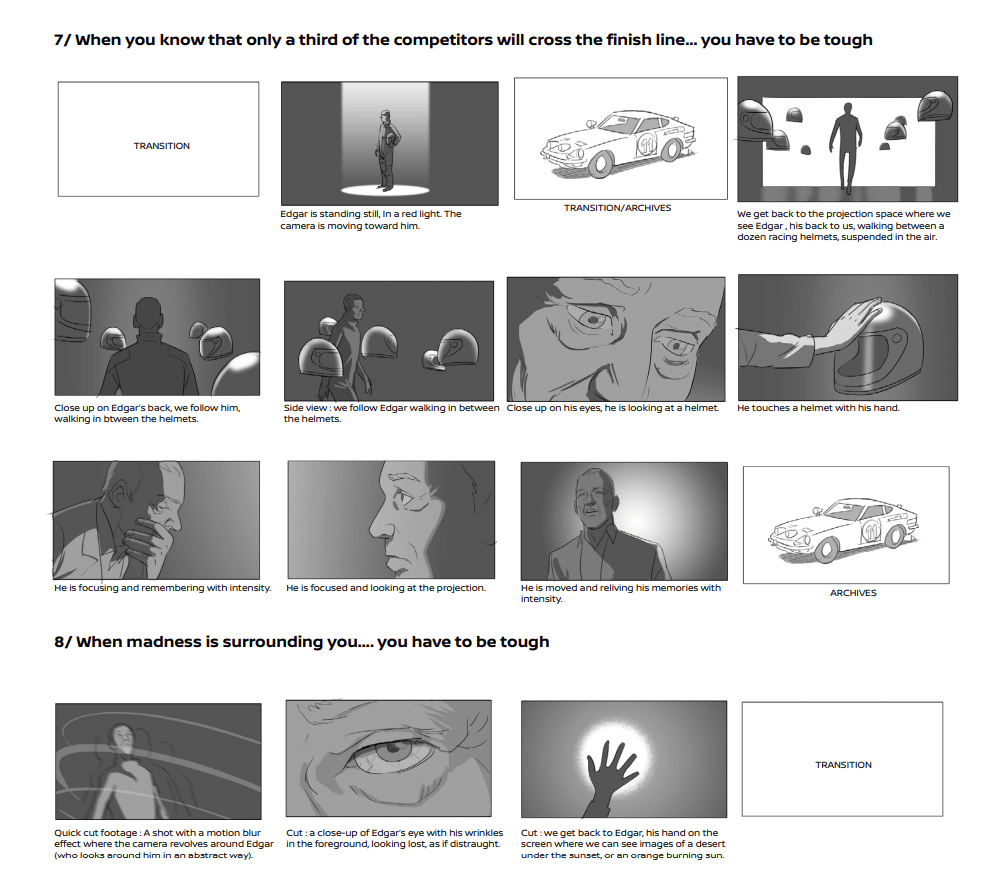 7/ When you know that only a third of the competitors will cross the finish line... you have to be tough

TRANSITION

Edgar is standing still, In a red light. The camera is moving toward him.

TRANSITION/ARCHIVES

We get back to the projection space where we see Edgar , his back to us, walking between a dozen racing helmets, suspended in the air.

Close up on Edgar's back, we follow him, walking in btween the helmets.

Side view : we follow Edgar walking in between the helmets.

Close up on his eyes, he is looking at a helmet.

He touches a helmet with his hand.

He is focusing and remembering with intensity.

He is focused and looking at the projection.

He is moved and reliving his memories with intensity.

ARCHIVES

8/ When madness is surrounding you.... you have to be tough

Quick cut footage : A shot with a motion blur effect where the camera revolves around Edgar (who looks around him in an abstract way).

Cut : a close-up of Edgar's eye with his wrinkles in the foreground, looking lost, as if distraught.

Cut : we get back to Edgar, his hand on the screen where we can see images of a desert under the sunset, or an orange burning sun.

TRANSITION