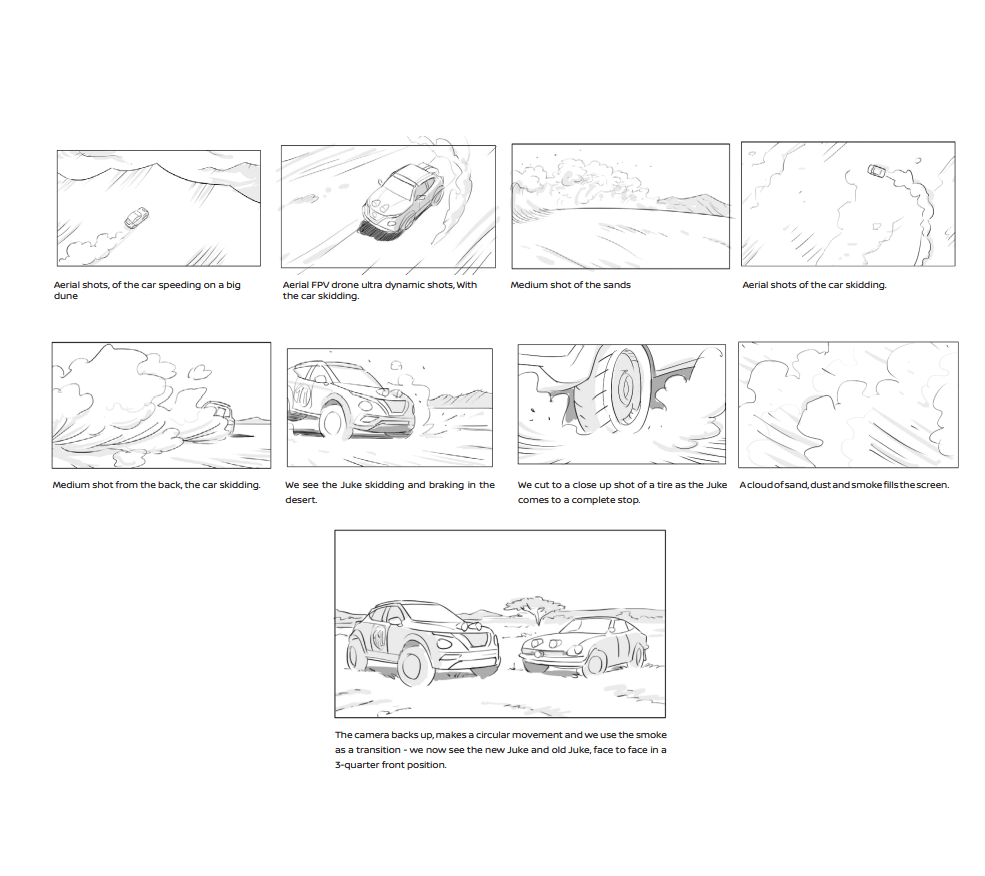 Aerial shots, of the car speeding on a big dune

Aerial FPV drone ultra dynamic shots, With the car skidding.

Medium shot of the sands

Aerial shots of the car skidding.

Medium shot from the back, the car skidding.

We see the Juke skidding and braking in the desert.

We cut to a close up shot of a tire as the Juke comes to a complete stop.

A cloud of sand, dust and smoke fills the screen.

The camera backs up, makes a circular movement and we use the smoke as a transition - we now see the new Juke and old Juke, face to face in a 3-quarter front position.